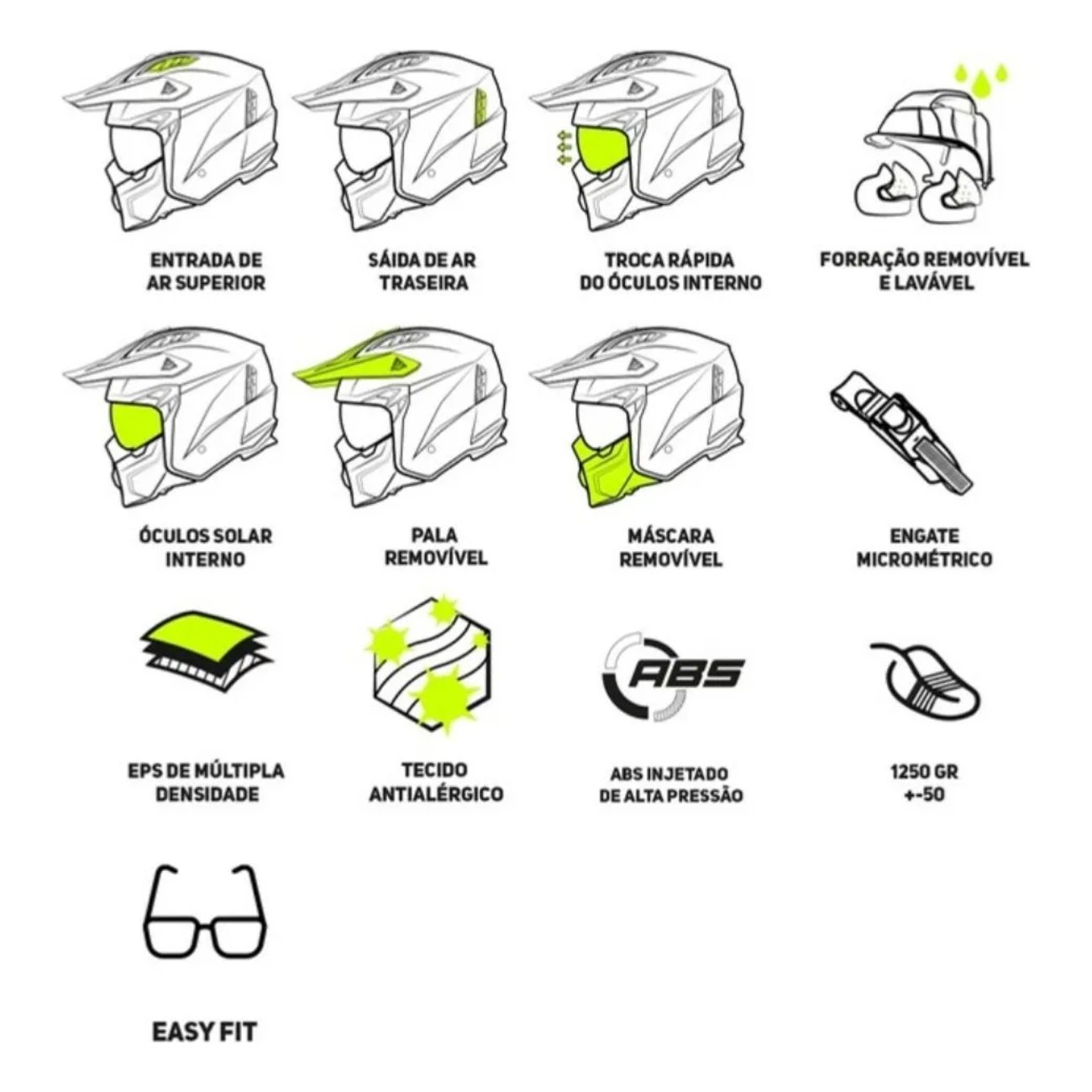 ENTRADA DE AR SUPERIOR

SÁIDA DE AR TRASEIRA

TROCA RÁPIDA DO ÓCULOS INTERNO

FORRAÇÃO REMOVÍVEL E LAVÁVEL

ÓCULOS SOLAR INTERNO

PALA REMOVÍVEL

MÁSCARA REMOVÍVEL

ENGATE MICROMÉTRICO

EPS DE MÚLTIPLA DENSIDADE

TECIDO ANTIALÉRGICO

ABS

ABS INJETADO DE ALTA PRESSÃO

1250 GR +-50

EASY FIT